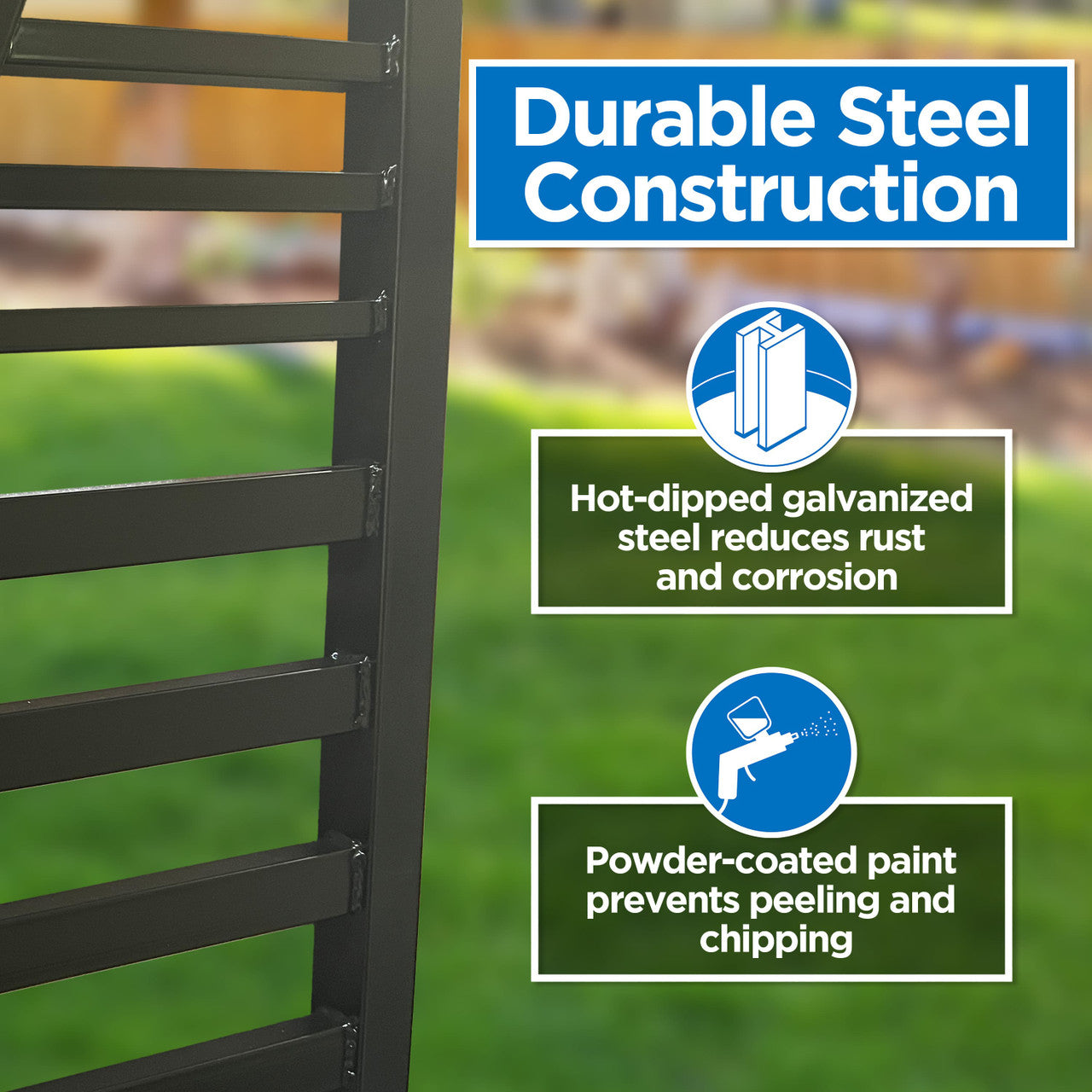 Durable Steel Construction

Hot-dipped galvanized steel reduces rust and corrosion

Powder-coated paint prevents peeling and chipping