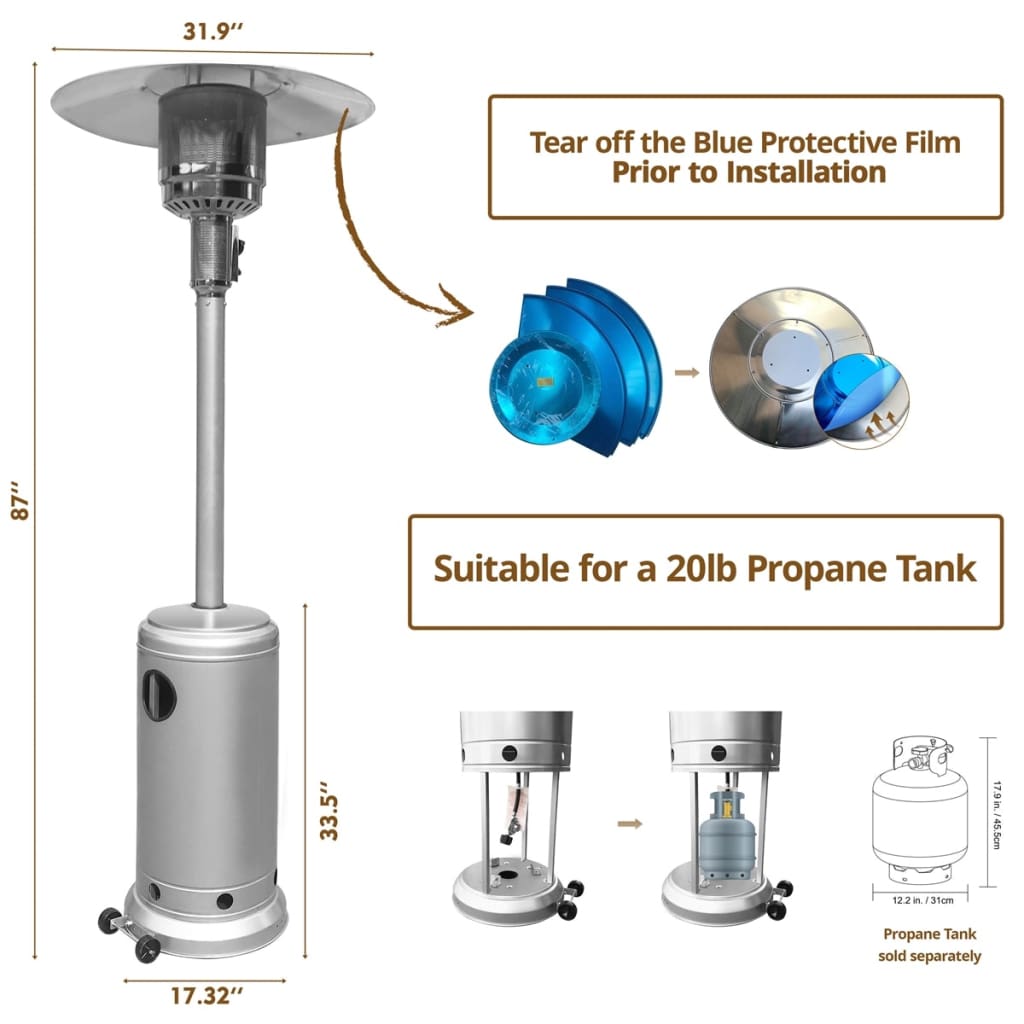 31.9''

87''

33.5''

17.32''

Tear off the Blue Protective Film Prior to Installation

Suitable for a 20lb Propane Tank

17.9 in. / 45.5cm

12.2 in. / 31cm

Propane Tank sold separately